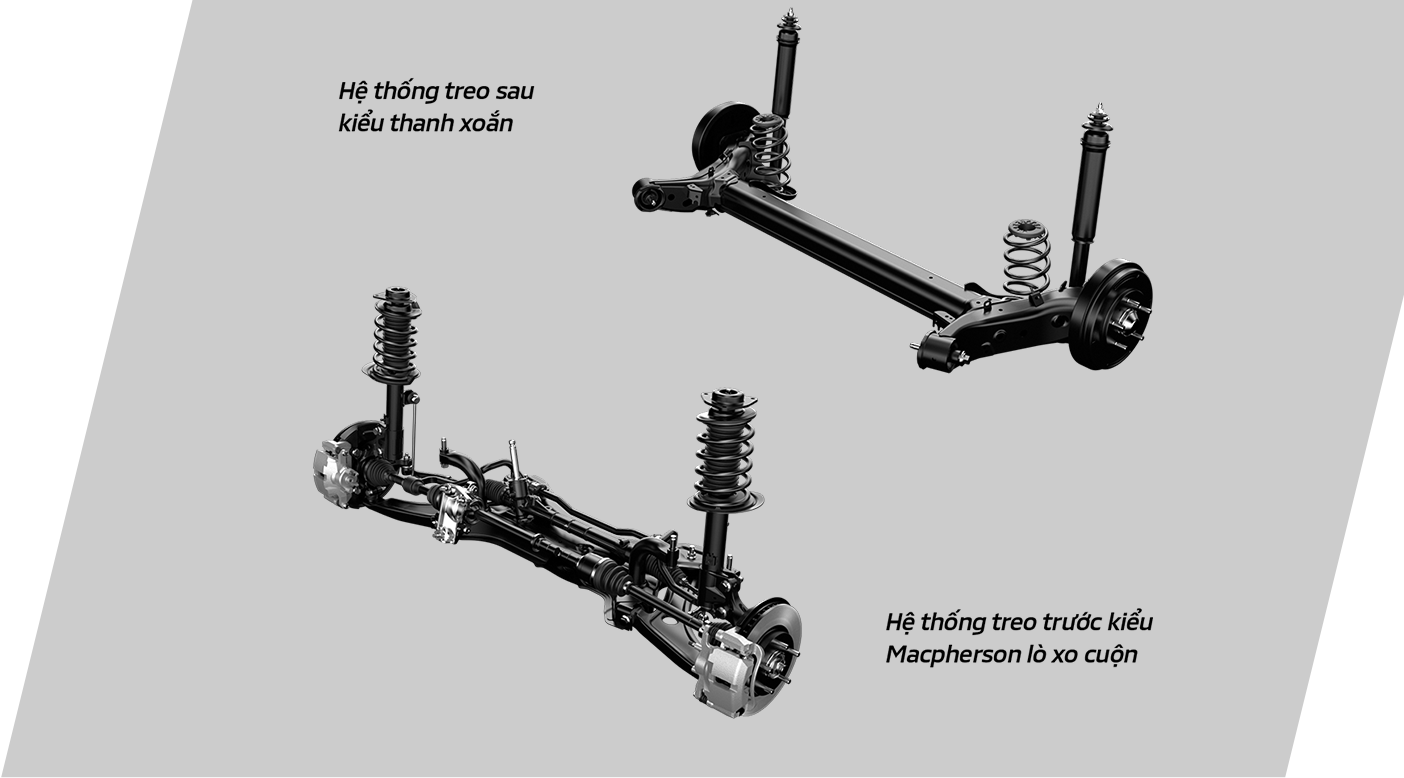 Hệ thống treo sau kiểu thanh xoắn

Hệ thống treo trước kiểu Macpherson lò xo cuộn